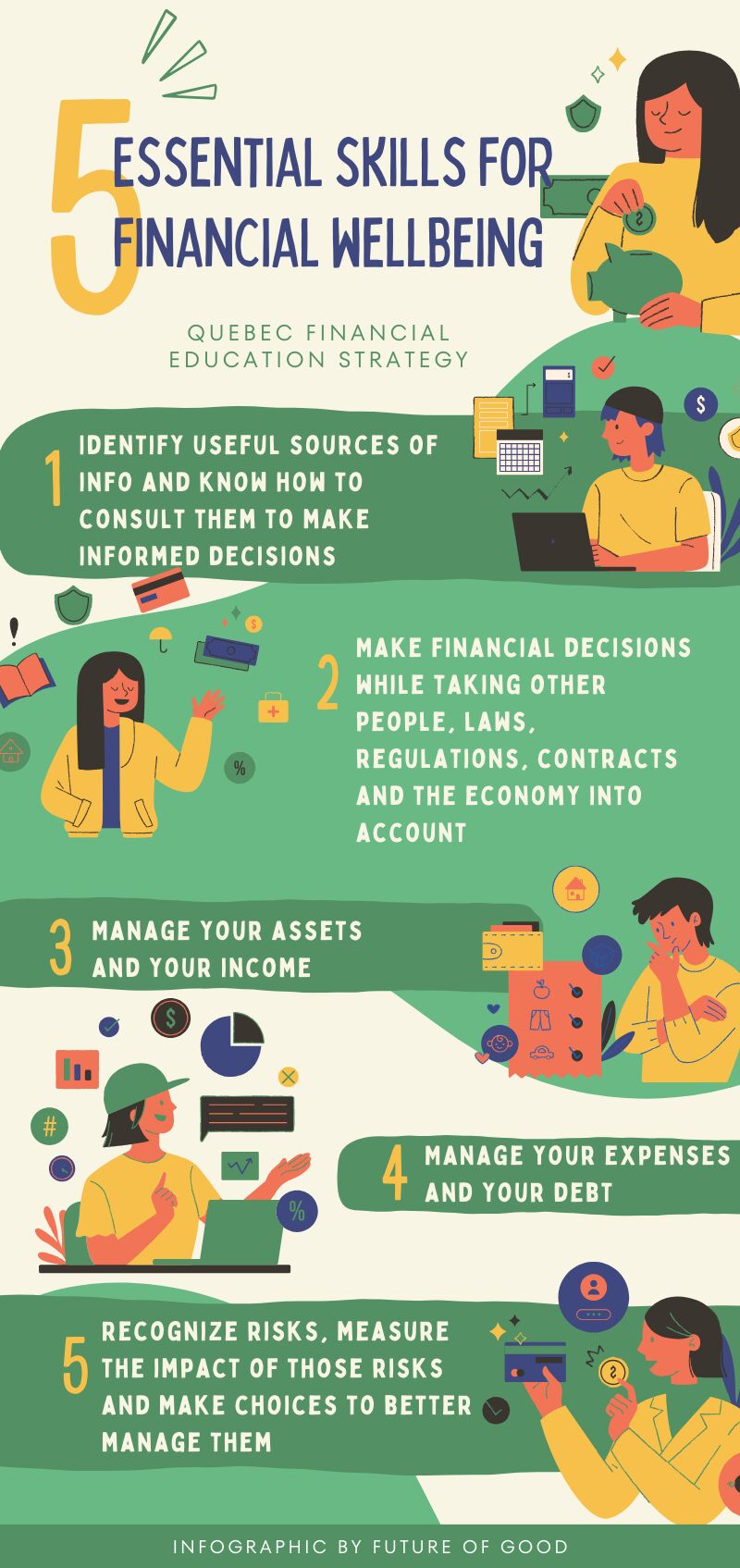 5 ESSENTIAL SKILLS FOR FINANCIAL WELLBEING

QUEBEC FINANCIAL EDUCATION STRATEGY

1 IDENTIFY USEFUL SOURCES OF INFO AND KNOW HOW TO CONSULT THEM TO MAKE INFORMED DECISIONS

2 MAKE FINANCIAL DECISIONS WHILE TAKING OTHER PEOPLE, LAWS, REGULATIONS, CONTRACTS AND THE ECONOMY INTO ACCOUNT

3 MANAGE YOUR ASSETS AND YOUR INCOME

4 MANAGE YOUR EXPENSES AND YOUR DEBT

5 RECOGNIZE RISKS, MEASURE THE IMPACT OF THOSE RISKS AND MAKE CHOICES TO BETTER MANAGE THEM

INFOGRAPHIC BY FUTURE OF GOOD